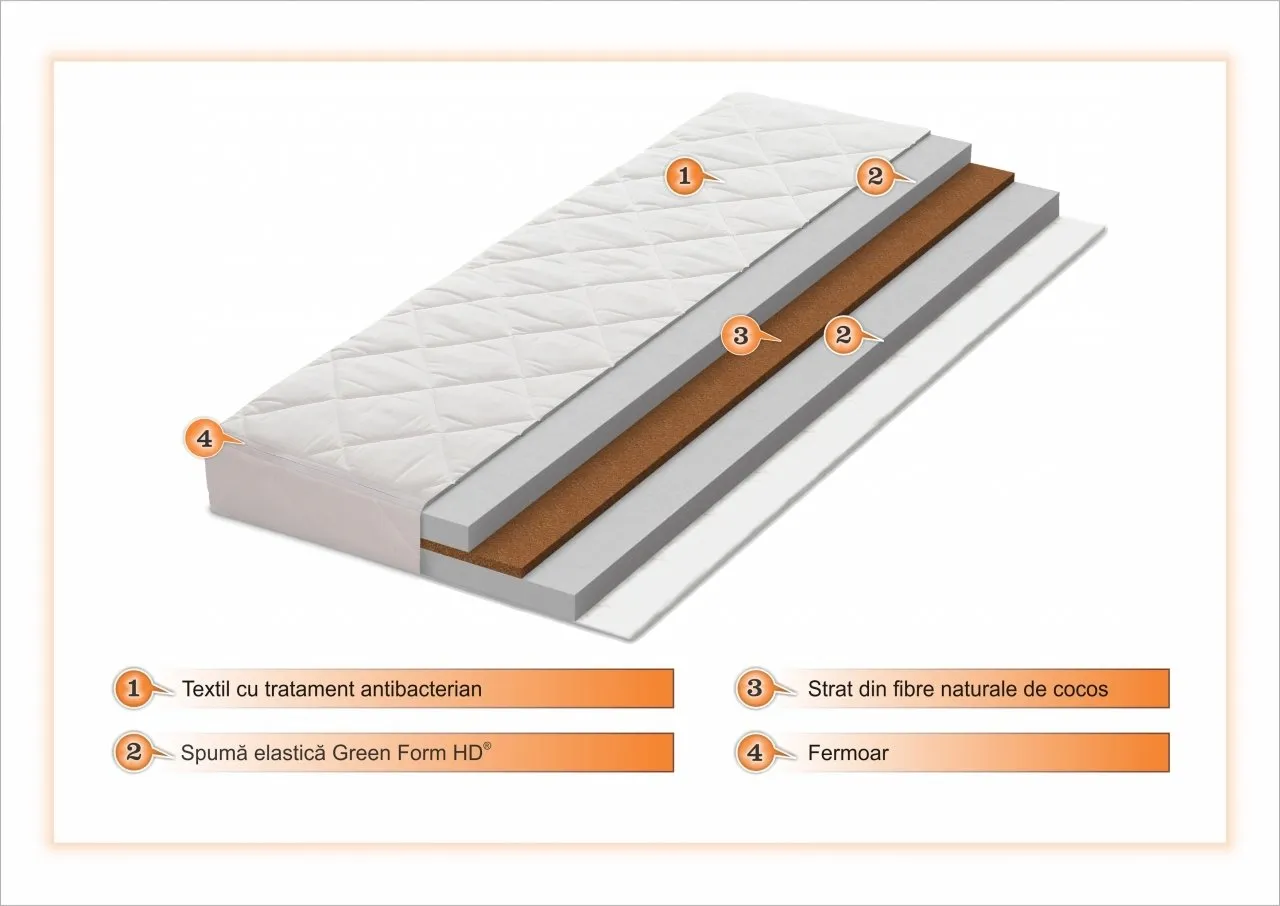 1
2
3
2
4

1 Textil cu tratament antibacterian

2 Spumă elastică Green Form HD®

3 Strat din fibre naturale de cocos

4 Fermoar