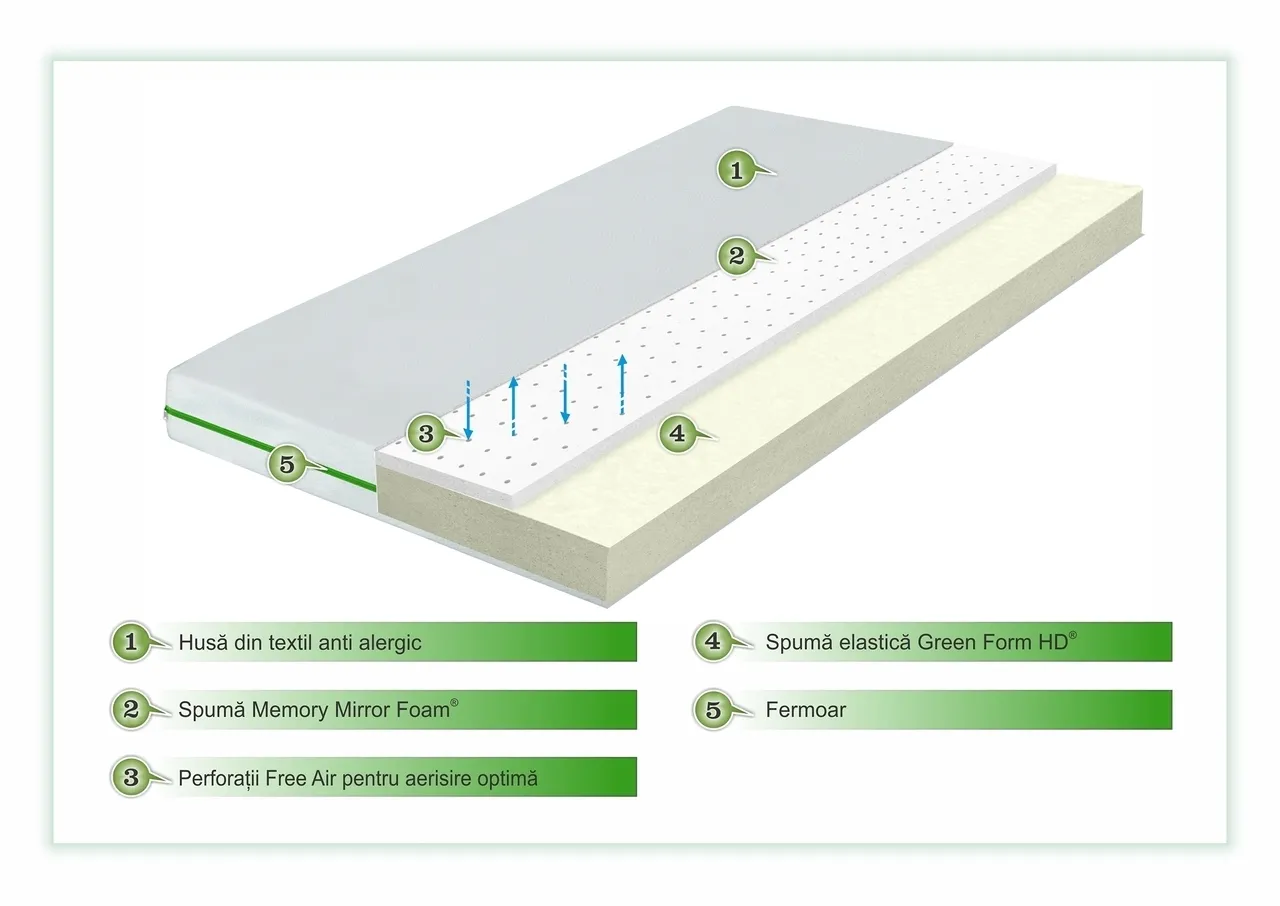 1

2

3

4

5

1 Husă din textil anti alergic

2 Spumă Memory Mirror Foam®

3 Perforații Free Air pentru aerisire optimă

4 Spumă elastică Green Form HD®

5 Fermoar